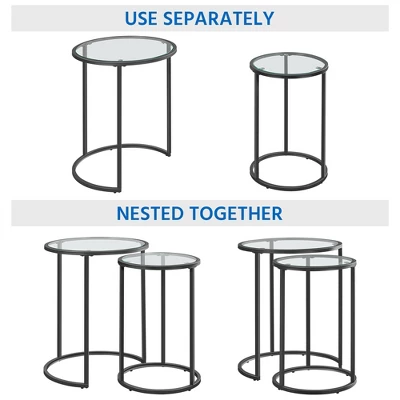 USE SEPARATELY

NESTED TOGETHER