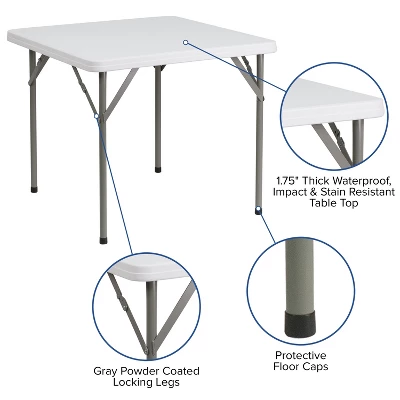 1.75" Thick Waterproof, Impact & Stain Resistant Table Top

Gray Powder Coated Locking Legs

Protective Floor Caps