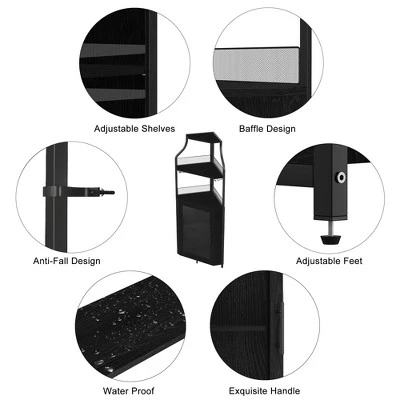 Adjustable Shelves

Baffle Design

Anti-Fall Design

Adjustable Feet

Water Proof

Exquisite Handle