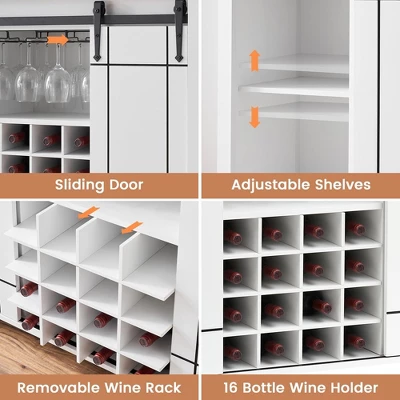 Sliding Door

Adjustable Shelves

Removable Wine Rack

16 Bottle Wine Holder