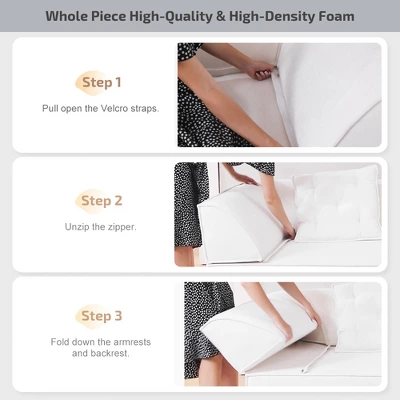 Whole Piece High-Quality & High-Density Foam

Step 1

Pull open the Velcro straps.

Step 2

Unzip the zipper.

Step 3

Fold down the armrests and backrest.