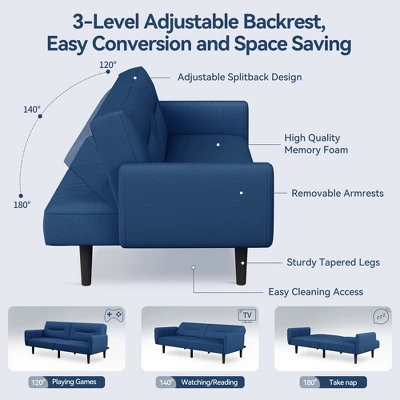 3-Level Adjustable Backrest, Easy Conversion and Space Saving

120°

140°

180°

Adjustable Splitback Design

High Quality Memory Foam

Removable Armrests

Sturdy Tapered Legs

Easy Cleaning Access

TV

zzz

120° Playing Games

140° Watching/Reading

180° Take nap