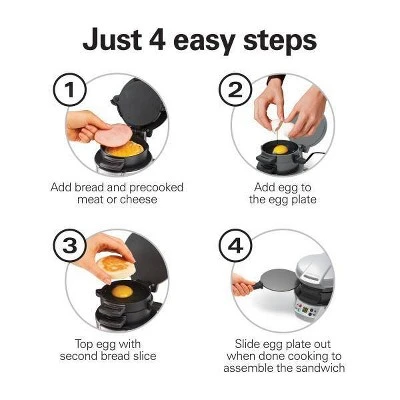 Just 4 easy steps

1
Add bread and precooked meat or cheese

2
Add egg to the egg plate

3
Top egg with second bread slice

4
Slide egg plate out when done cooking to assemble the sandwich