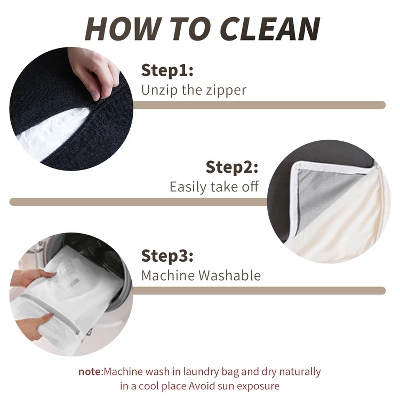 HOW TO CLEAN

Step1:
Unzip the zipper

Step2:
Easily take off

Step3:
Machine Washable

note:Machine wash in laundry bag and dry naturally in a cool place Avoid sun exposure