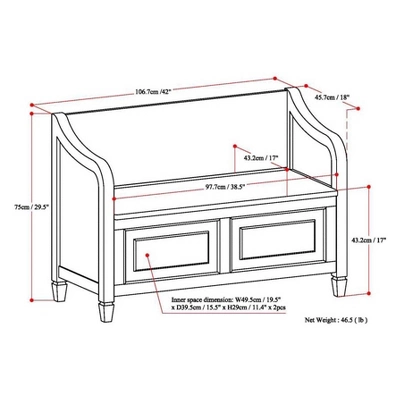 106.7cm /42"

45.7cm / 18"

43.2cm / 17"

97.7cm / 38.5"

75cm / 29.5"

43.2cm / 17"

Inner space dimension: W49.5cm / 19.5" x D39.5cm / 15.5" x H29cm / 11.4" x 2pcs

Net Weight : 46.5 ( lb )