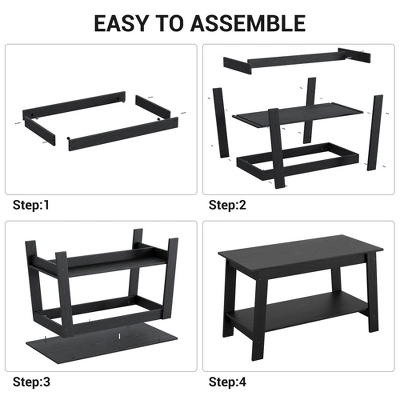 EASY TO ASSEMBLE

Step:1

Step:2

Step:3

Step:4