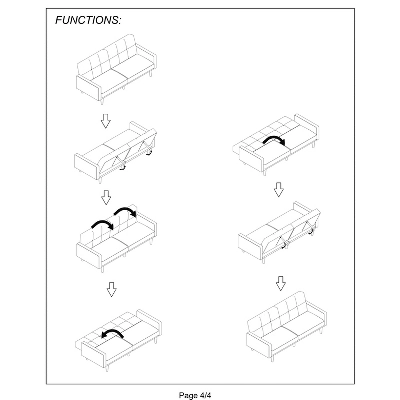 FUNCTIONS:

Page 4/4