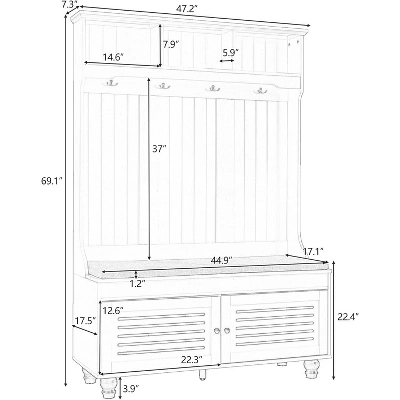 7.3"
47.2"
7.9"
14.6"
5.9"
37"
69.1"
17.1"
44.9"
1.2"
12.6"
17.5"
22.4"
22.3"
3.9"