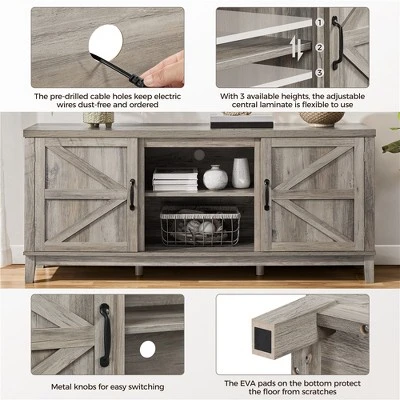 The pre-drilled cable holes keep electric wires dust-free and ordered

1
2
3

With 3 available heights, the adjustable central laminate is flexible to use

Metal knobs for easy switching

The EVA pads on the bottom protect the floor from scratches