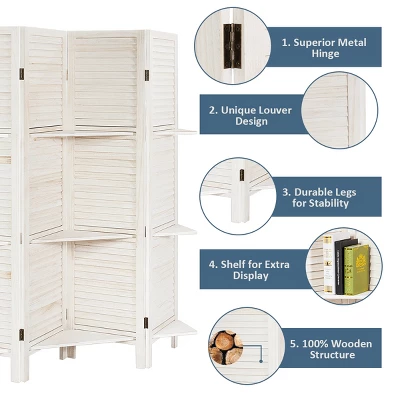 1. Superior Metal Hinge

2. Unique Louver Design

3. Durable Legs for Stability

4. Shelf for Extra Display

5. 100% Wooden Structure