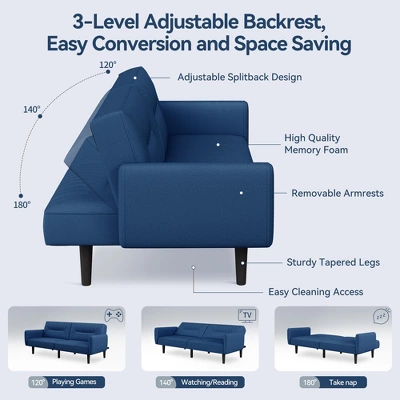 3-Level Adjustable Backrest, Easy Conversion and Space Saving

120°

140°

180°

Adjustable Splitback Design

High Quality Memory Foam

Removable Armrests

Sturdy Tapered Legs

Easy Cleaning Access

TV

zzz

120° Playing Games

140° Watching/Reading

180° Take nap