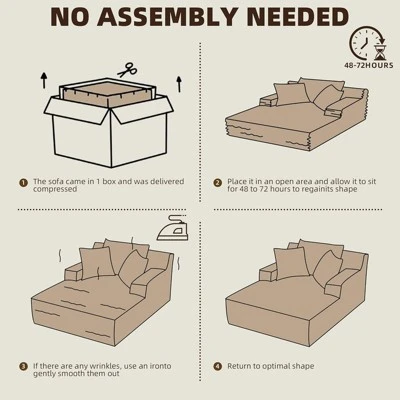 NO ASSEMBLY NEEDED

48-72HOURS

1 The sofa came in 1 box and was delivered compressed

2 Place it in an open area and allow it to sit for 48 to 72 hours to regainits shape

3 If there are any wrinkles, use an ironto gently smooth them out

4 Return to optimal shape