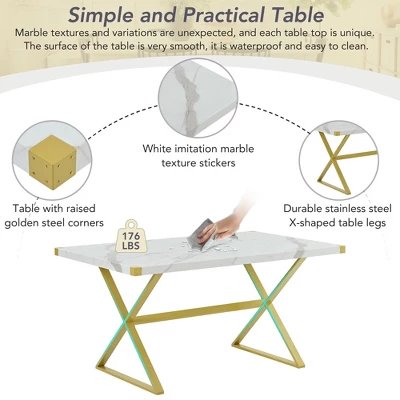 Simple and Practical Table

Marble textures and variations are unexpected, and each table top is unique. The surface of the table is very smooth, it is waterproof and easy to clean.

White imitation marble texture stickers

Table with raised golden steel corners

Durable stainless steel X-shaped table legs

176 LBS